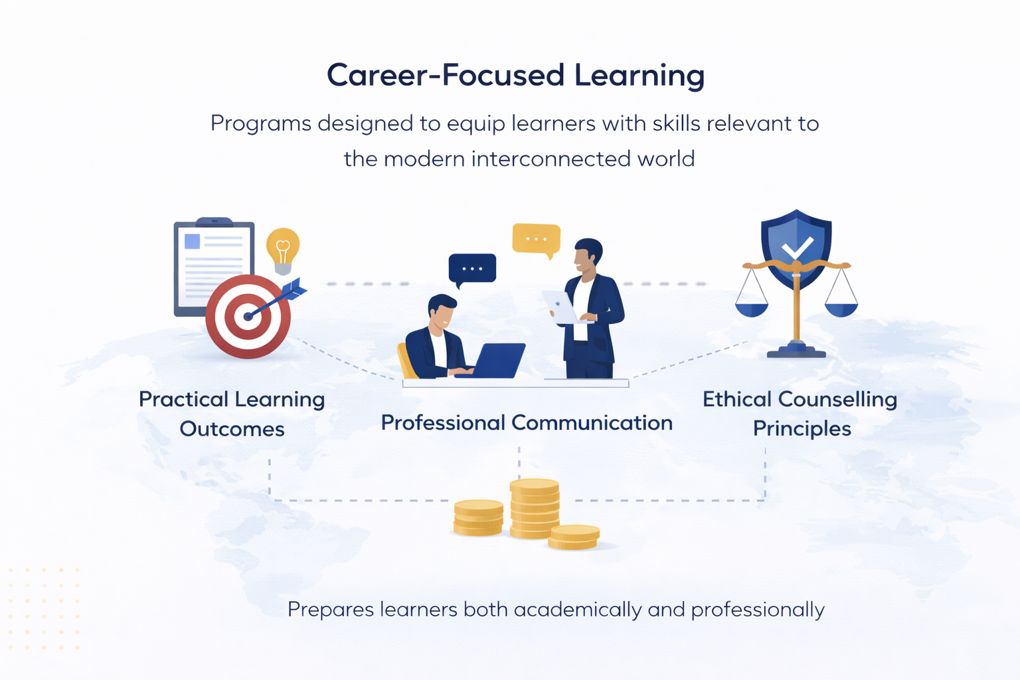 Career-Focused Learning

Programs designed to equip learners with skills relevant to the modern interconnected world

Practical Learning Outcomes

Professional Communication

Ethical Counselling Principles

Prepares learners both academically and professionally