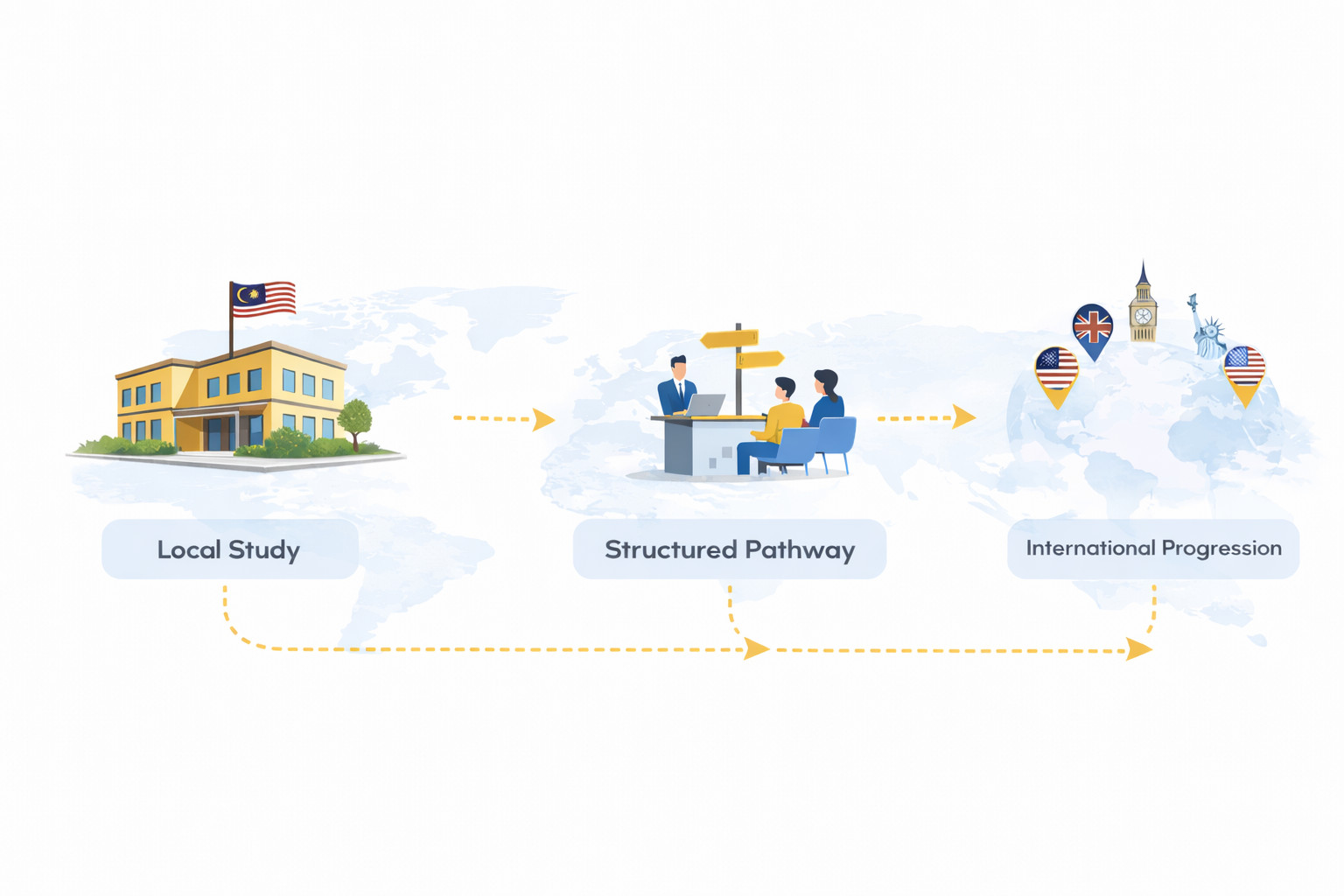 Local Study

Structured Pathway

International Progression